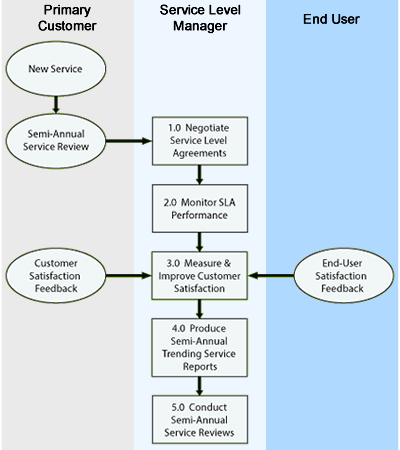 Primary Customer

Service Level Manager

End User

New Service

Semi-Annual Service Review

1.0 Negotiate Service Level Agreements

2.0 Monitor SLA Performance

Customer Satisfaction Feedback

3.0 Measure & Improve Customer Satisfaction

End-User Satisfaction Feedback

4.0 Produce Semi-Annual Trending Service Reports

5.0 Conduct Semi-Annual Service Reviews